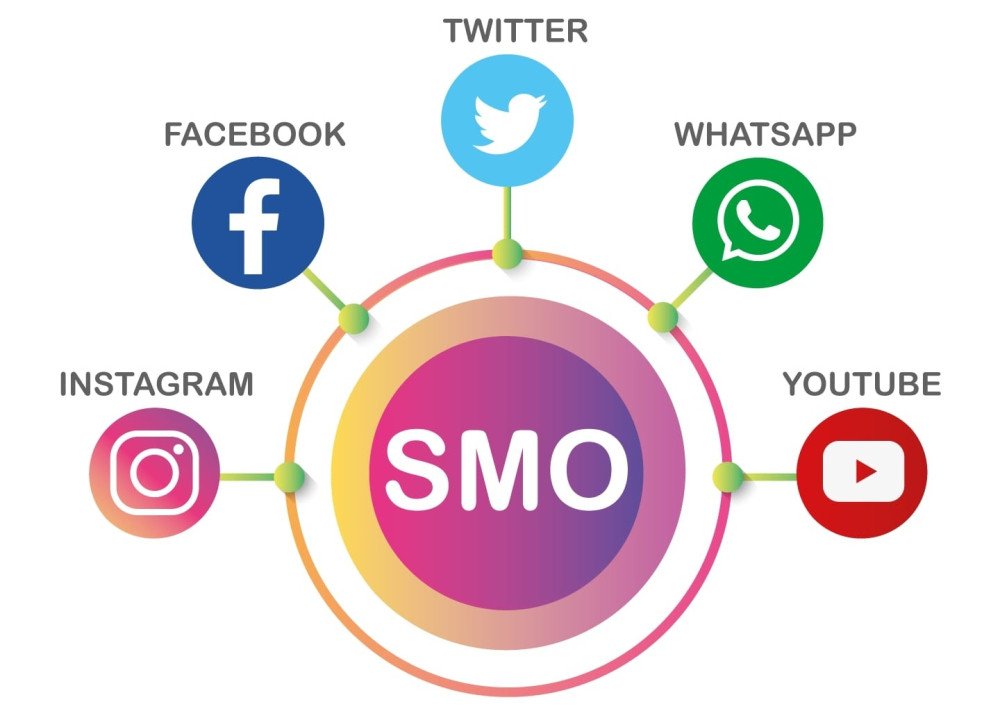 TWITTER

FACEBOOK

WHATSAPP

INSTAGRAM

YOUTUBE

SMO